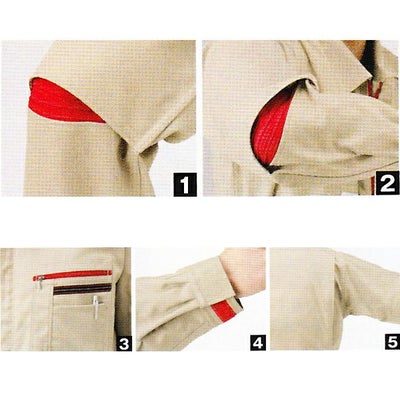 1

2

3

4

5