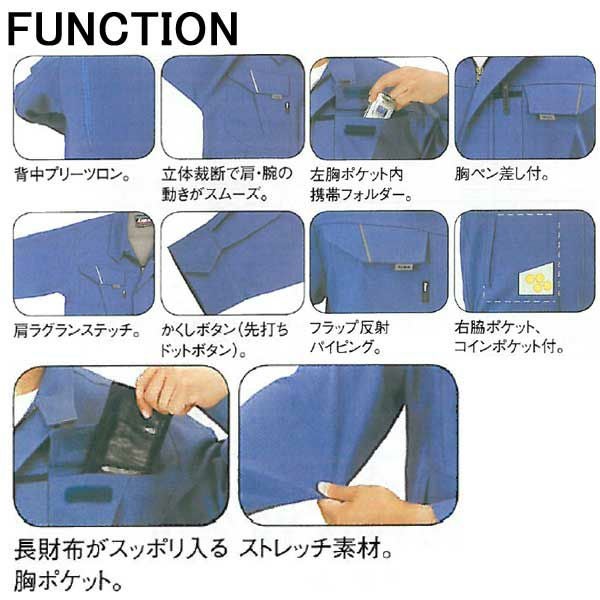 FUNCTION

背中プリーツロン。

立体裁断で肩・腕の動きがスムーズ。

左胸ポケット内携帯フォルダー。

胸ペン差し付。

肩ラグランステッチ。

かくしボタン(先打ちドットボタン)。

フラップ反射パイピング。

右脇ポケット、コインポケット付。

長財布がスッポリ入る胸ポケット。

ストレッチ素材。