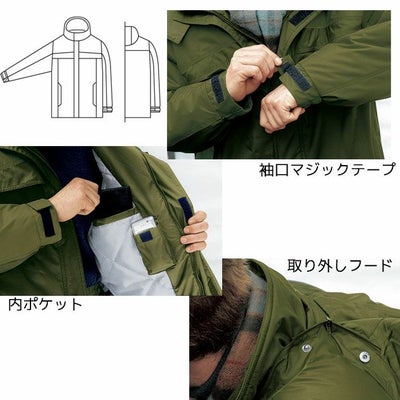 袖口マジックテープ

取り外しフード

内ポケット