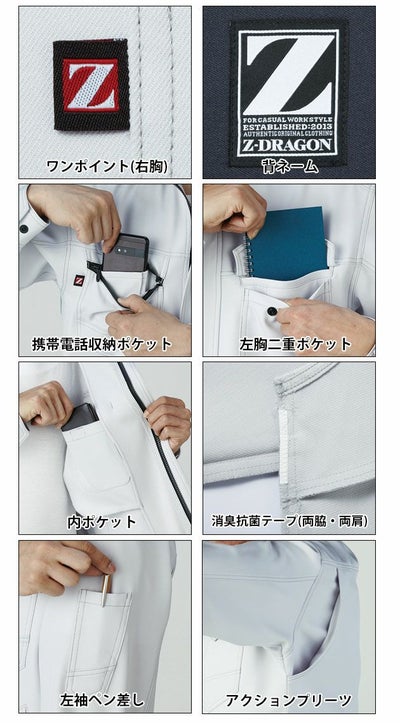 Z

ワンポイント(右胸)

Z
FOR CASUAL WORKSTYLE
ESTABLISHED:2013
AUTHENTIC ORIGINAL CLOTHING
Z-DRAGON

背ネーム

Z

携帯電話収納ポケット

左胸二重ポケット

内ポケット

消臭抗菌テープ(両脇・両肩)

左袖ペン差し

アクションプリーツ