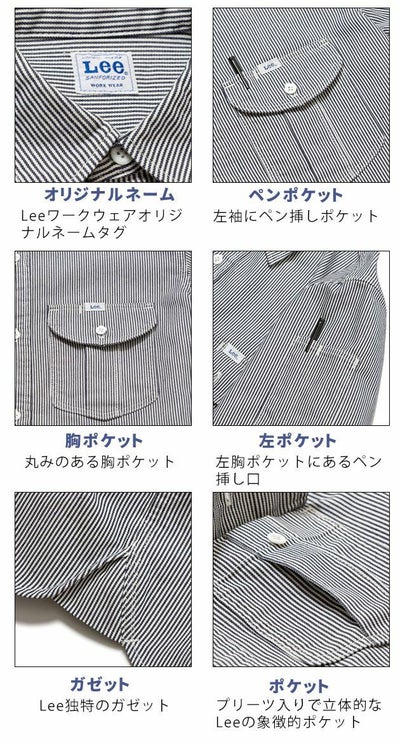 Lee
SANFORIZED
WORK WEAR

オリジナルネーム
Leeワークウェアオリジナルネームタグ

Lee

ペンポケット
左袖にペン挿しポケット

Lee

胸ポケット
丸みのある胸ポケット

Lee

左ポケット
左胸ポケットにあるペン挿し口

ガゼット
Lee独特のガゼット

ポケット
プリーツ入りで立体的なLeeの象徴的ポケット