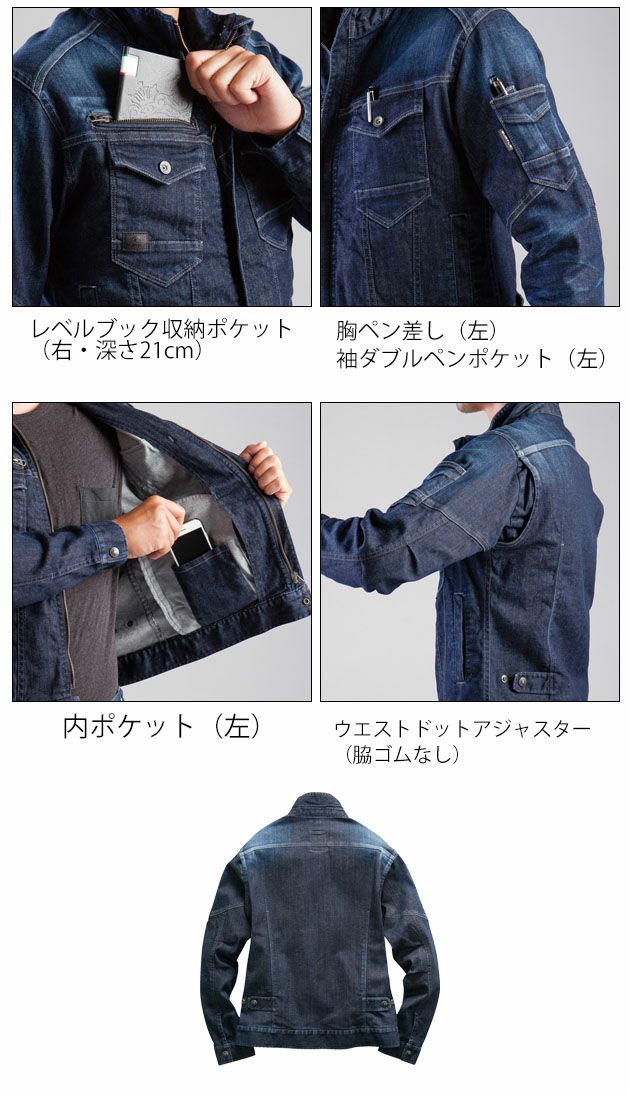 レベルブック収納ポケット
（右・深さ21cm）

胸ペン差し（左）
袖ダブルペンポケット（左）

内ポケット（左）

ウエストドットアジャスター
（脇ゴムなし）