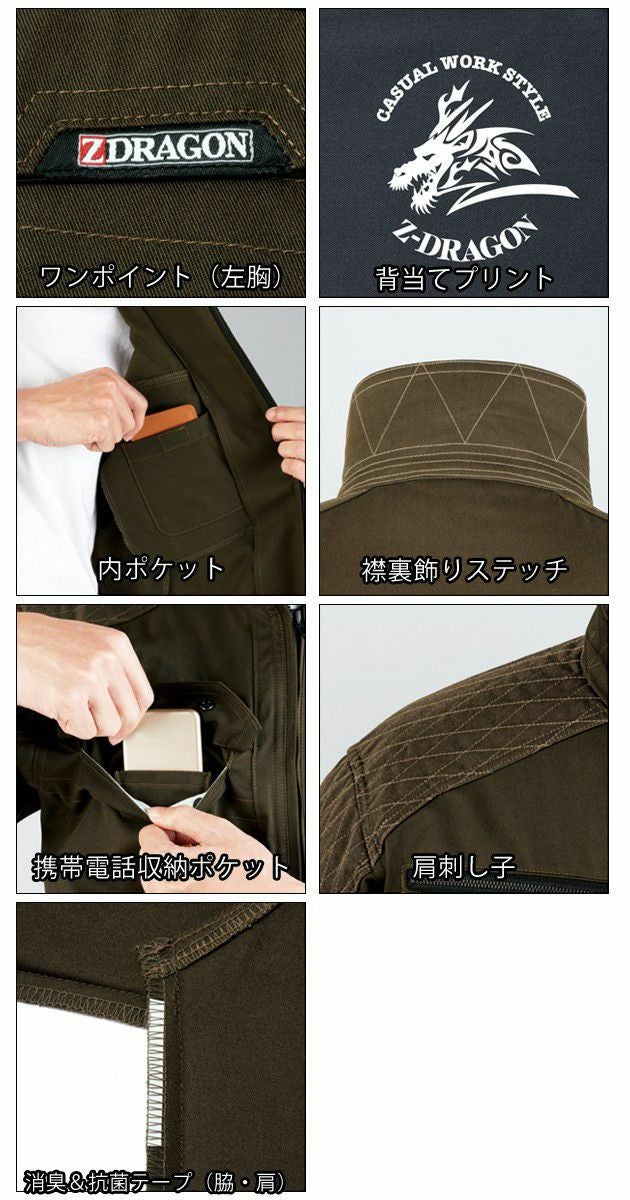 ZDRAGON

ワンポイント（左胸）

CASUAL WORK STYLE

Z-DRAGON

背当てプリント

内ポケット

襟裏飾りステッチ

携帯電話収納ポケット

肩刺し子

消臭＆抗菌テープ（脇・肩）