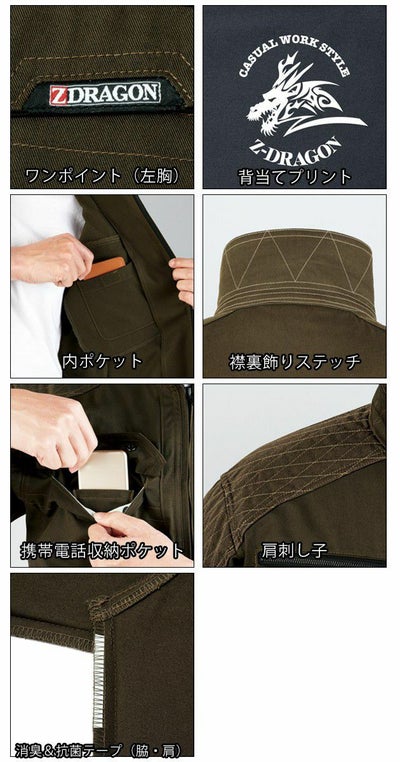 ZDRAGON

ワンポイント（左胸）

CASUAL WORK STYLE

Z-DRAGON

背当てプリント

内ポケット

襟裏飾りステッチ

携帯電話収納ポケット

肩刺し子

消臭＆抗菌テープ（脇・肩）