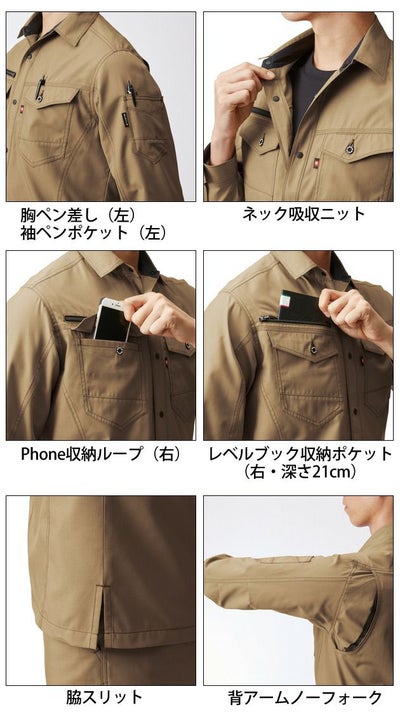 胸ペン差し（左）
袖ペンポケット（左）

ネック吸収ニット

Phone収納ループ（右）

レベルブック収納ポケット
（右・深さ21cm）

脇スリット

背アームノーフォーク