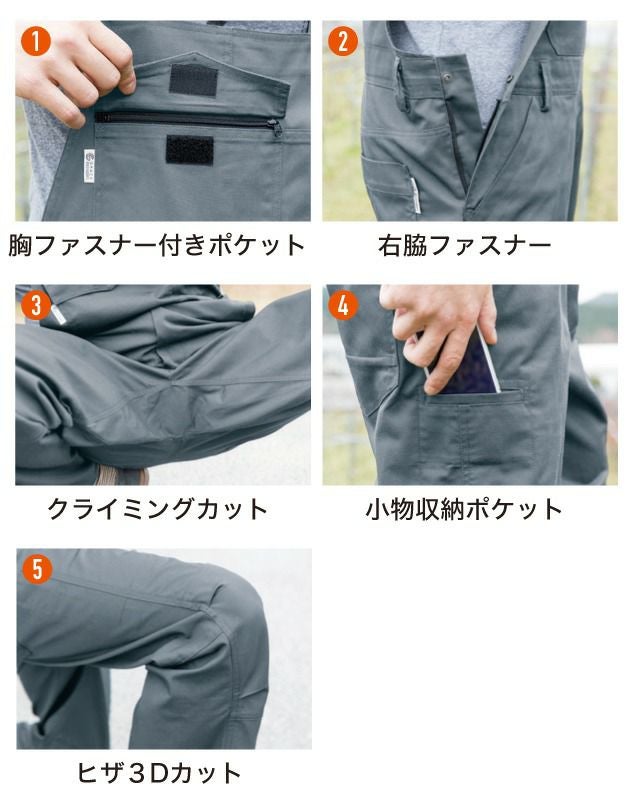 1
胸ファスナー付きポケット

2
右脇ファスナー

3
クライミングカット

4
小物収納ポケット

5
ヒザ３Dカット