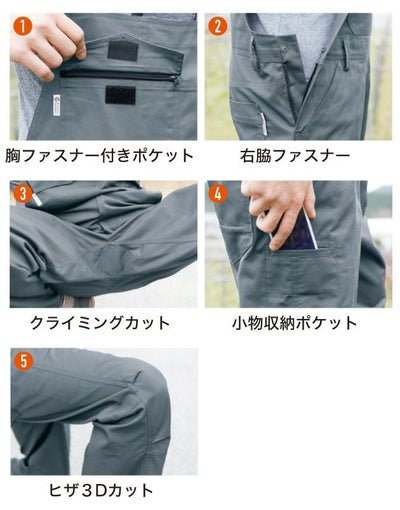 1
胸ファスナー付きポケット

2
右脇ファスナー

3
クライミングカット

4
小物収納ポケット

5
ヒザ３Dカット