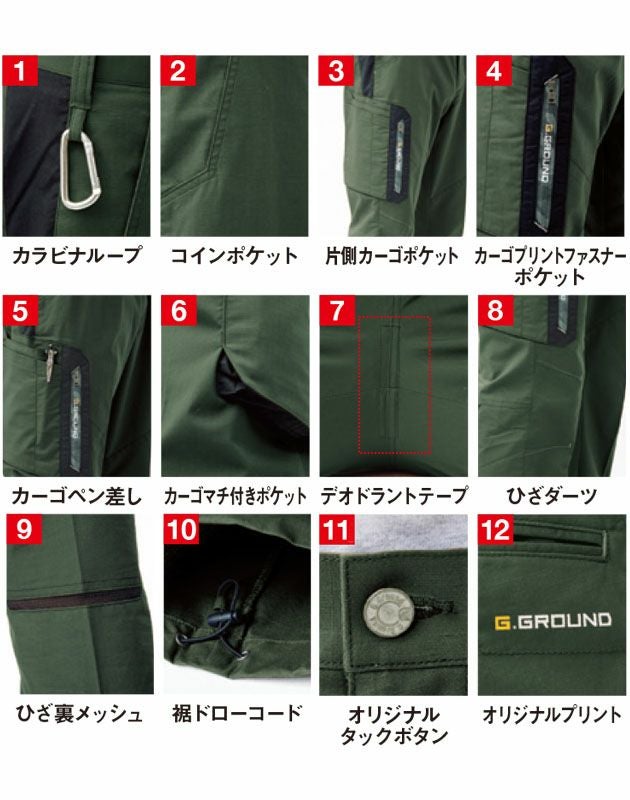 1
カラビナループ

2
コインポケット

3
G.GROUND
片側カーゴポケット

4
G.GROUND
カーゴプリントファスナーポケット

5
G.GROUND
カーゴペン差し

6
カーゴマチ付きポケット

7
デオドラントテープ

8
ひざダーツ

9
ひざ裏メッシュ

10
裾ドローコード

11
オリジナルタックボタン

12
G.GROUND
オリジナルプリント