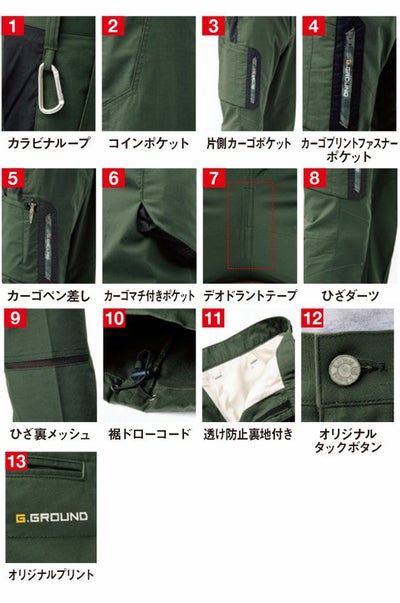 1
カラビナループ

2
コインポケット

3
片側カーゴポケット

4
G.GROUND
カーゴプリントファスナーポケット

5
カーゴペン差し

6
カーゴマチ付きポケット

7
デオドラントテープ

8
ひざダーツ

9
ひざ裏メッシュ

10
裾ドローコード

11
透け防止裏地付き

12
オリジナルタックボタン

13
G.GROUND
オリジナルプリント