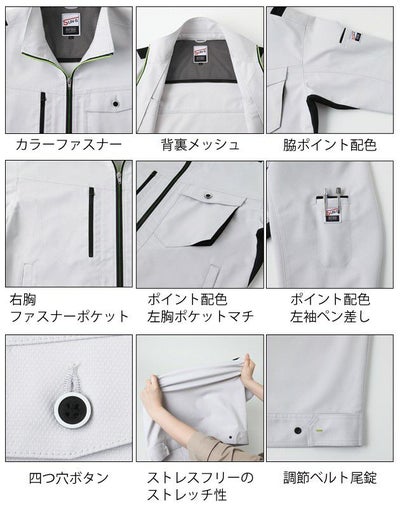 カラーファスナー

背裏メッシュ

脇ポイント配色

右胸
ファスナーポケット

ポイント配色
左胸ポケットマチ

ポイント配色
左袖ペン差し

四つ穴ボタン

ストレスフリーの
ストレッチ性

調節ベルト尾錠