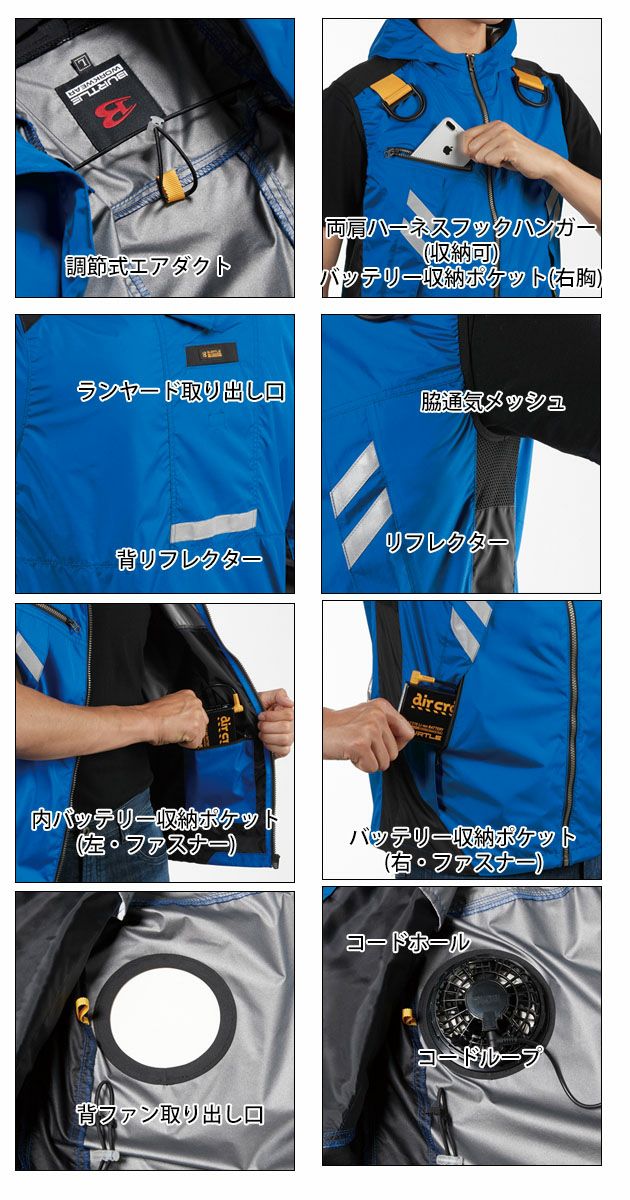 BURTLE
WORKWEAR
L

調節式エアダクト

両肩ハーネスフックハンガー
(収納可)
バッテリー収納ポケット(右胸)

ランヤード取り出し口

背リフレクター

脇通気メッシュ

リフレクター

aircr

内バッテリー収納ポケット
(左・ファスナー)

aircra
BURTLE

バッテリー収納ポケット
(右・ファスナー)

背ファン取り出し口

コードホール

コードループ