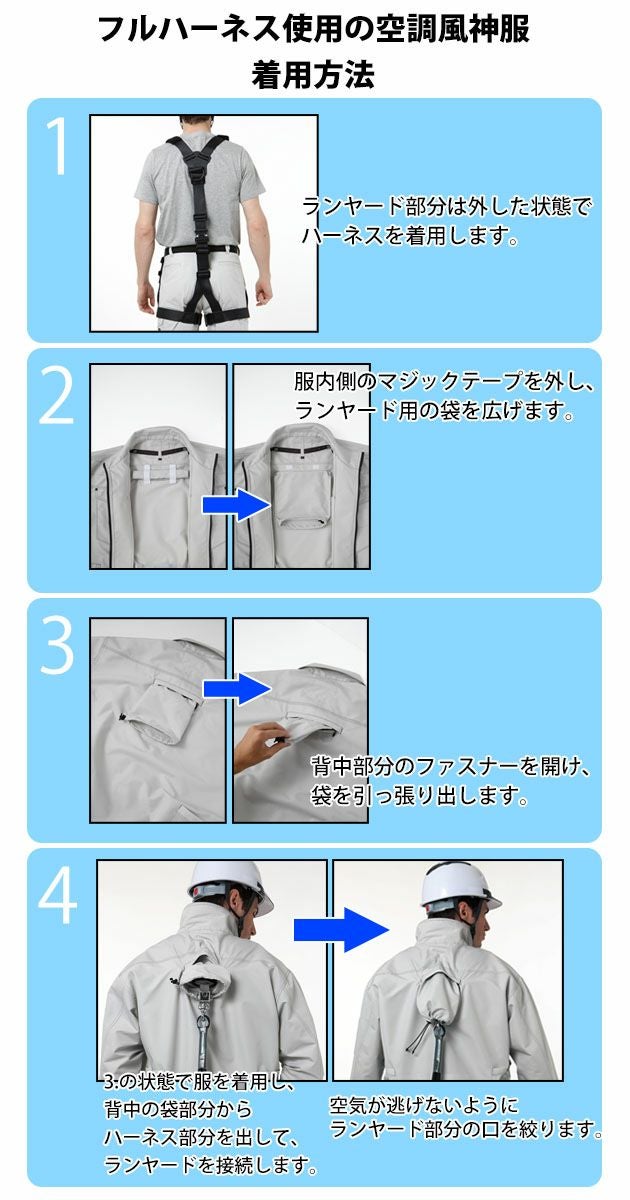 フルハーネス使用の空調風神服
着用方法

1
ランヤード部分は外した状態でハーネスを着用します。

2
服内側のマジックテープを外し、ランヤード用の袋を広げます。

3
背中部分のファスナーを開け、袋を引っ張り出します。

4
3.の状態で服を着用し、背中の袋部分からハーネス部分を出して、ランヤードを接続します。

空気が逃げないようにランヤード部分の口を絞ります。