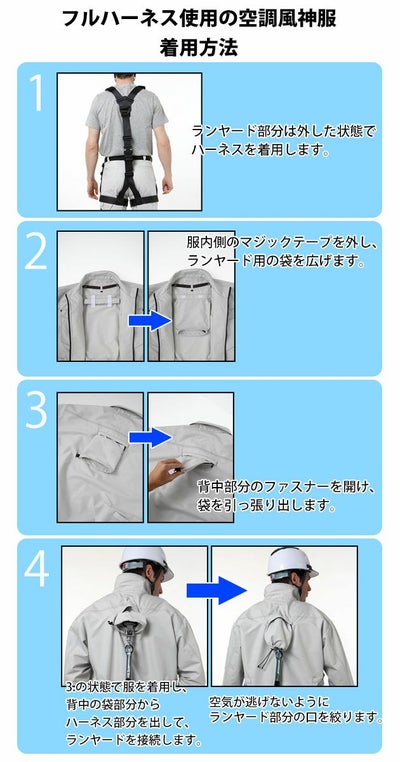 フルハーネス使用の空調風神服
着用方法

1

ランヤード部分は外した状態でハーネスを着用します。

2

服内側のマジックテープを外し、ランヤード用の袋を広げます。

3

背中部分のファスナーを開け、袋を引っ張り出します。

4

3.の状態で服を着用し、背中の袋部分からハーネス部分を出して、ランヤードを接続します。

空気が逃げないようにランヤード部分の口を絞ります。