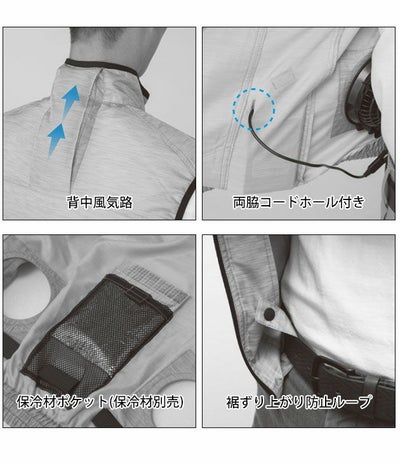 背中風気路

両脇コードホール付き

保冷材ポケット(保冷材別売)

裾ずり上がり防止ループ