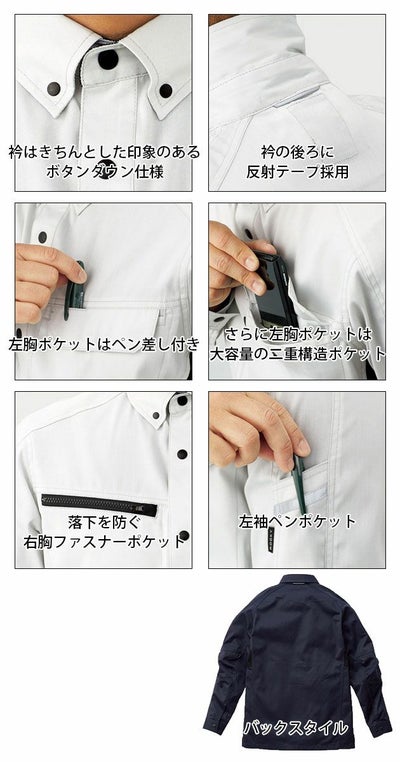 衿はきちんとした印象のあるボタンダウン仕様

衿の後ろに反射テープ採用

左胸ポケットはペン差し付き

さらに左胸ポケットは大容量の二重構造ポケット

落下を防ぐ右胸ファスナーポケット

左袖ペンポケット

バックスタイル