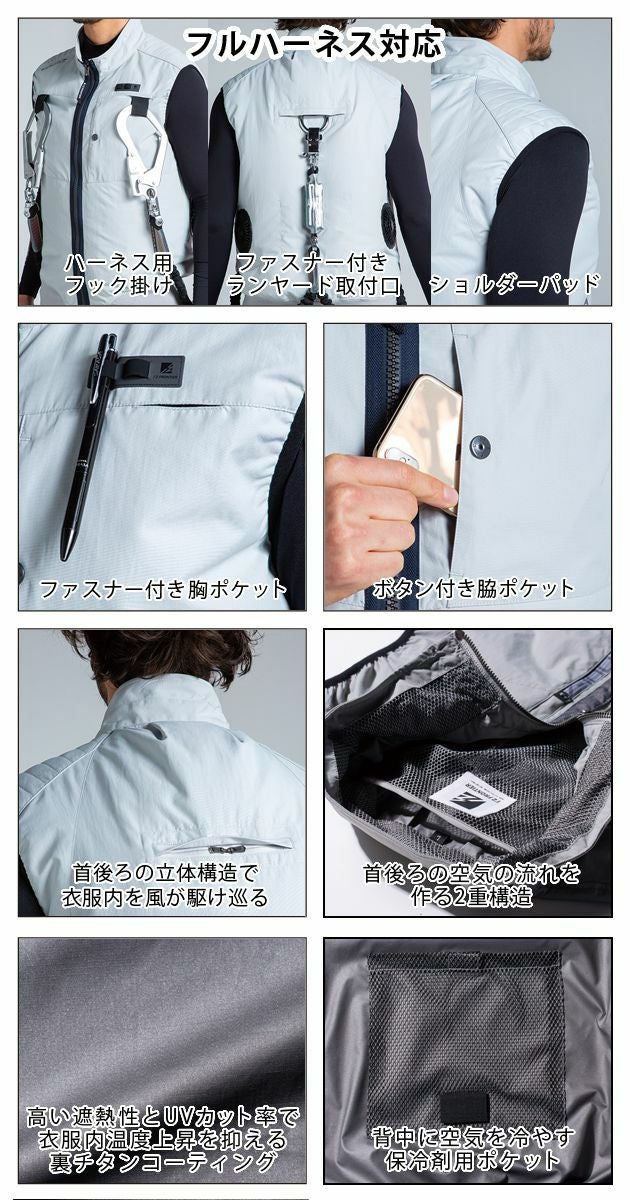 フルハーネス対応

ハーネス用
フック掛け

ファスナー付き
ランヤード取付口

ショルダーパッド

ファスナー付き胸ポケット

ボタン付き脇ポケット

首後ろの立体構造で
衣服内を風が駆け巡る

首後ろの空気の流れを
作る2重構造

高い遮熱性とUVカット率で
衣服内温度上昇を抑える
裏チタンコーティング

背中に空気を冷やす
保冷剤用ポケット