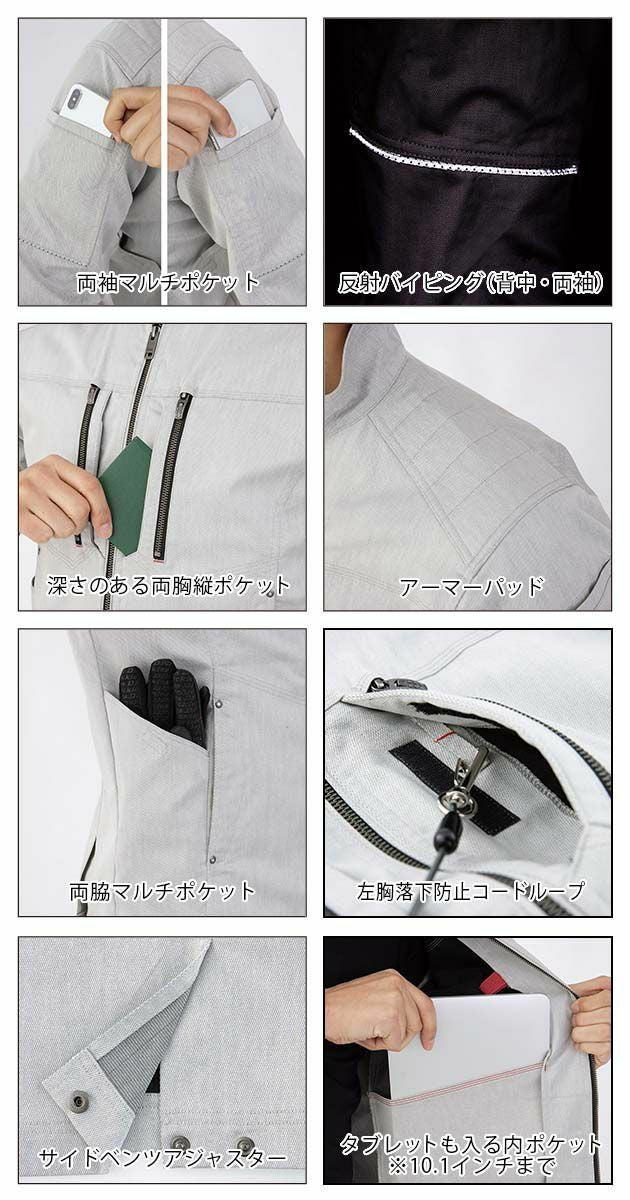 両袖マルチポケット

反射パイピング(背中・両袖)

深さのある両胸縦ポケット

アーマーパッド

両脇マルチポケット

左胸落下防止コードループ

サイドベンツアジャスター

タブレットも入る内ポケット
※10.1インチまで