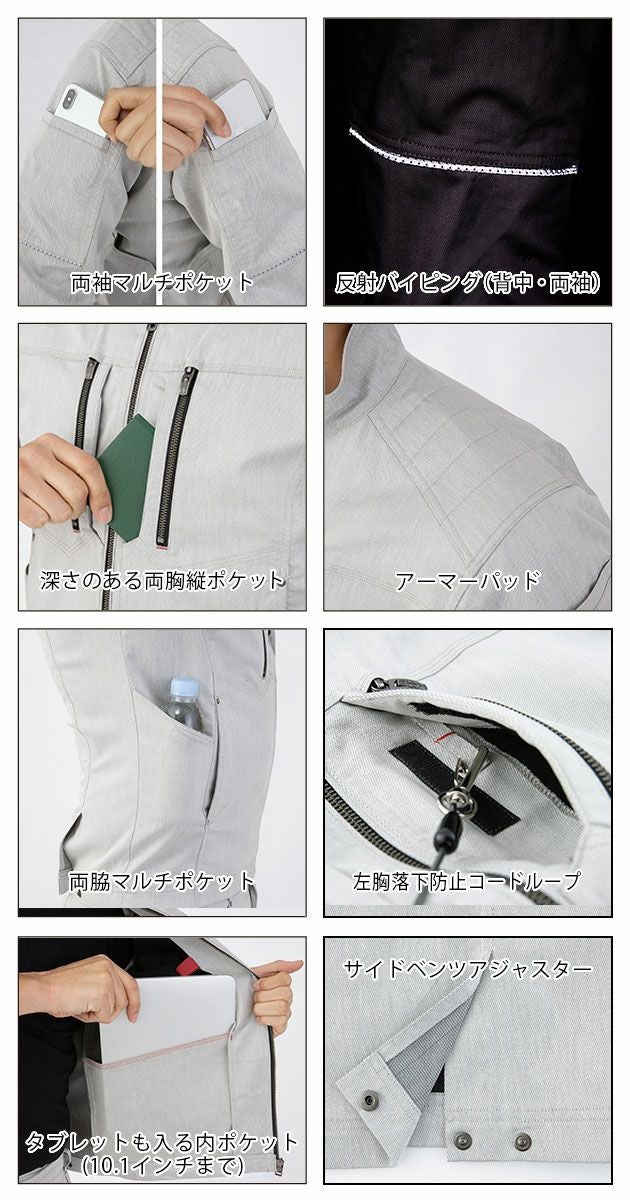 両袖マルチポケット

反射パイピング(背中・両袖)

深さのある両胸縦ポケット

アーマーパッド

両脇マルチポケット

左胸落下防止コードループ

タブレットも入る内ポケット
(10.1インチまで)

サイドベンツアジャスター