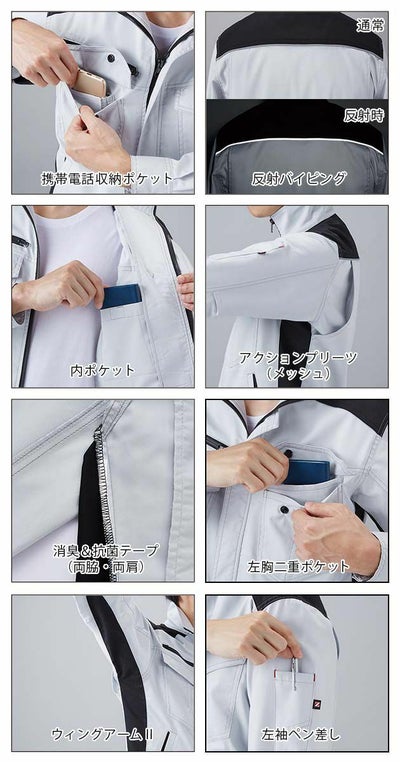 携帯電話収納ポケット

通常

反射時

反射パイピング

内ポケット

アクションプリーツ
（メッシュ）

消臭＆抗菌テープ
（両脇・両肩）

左胸二重ポケット

ウィングアームⅡ

左袖ペン差し