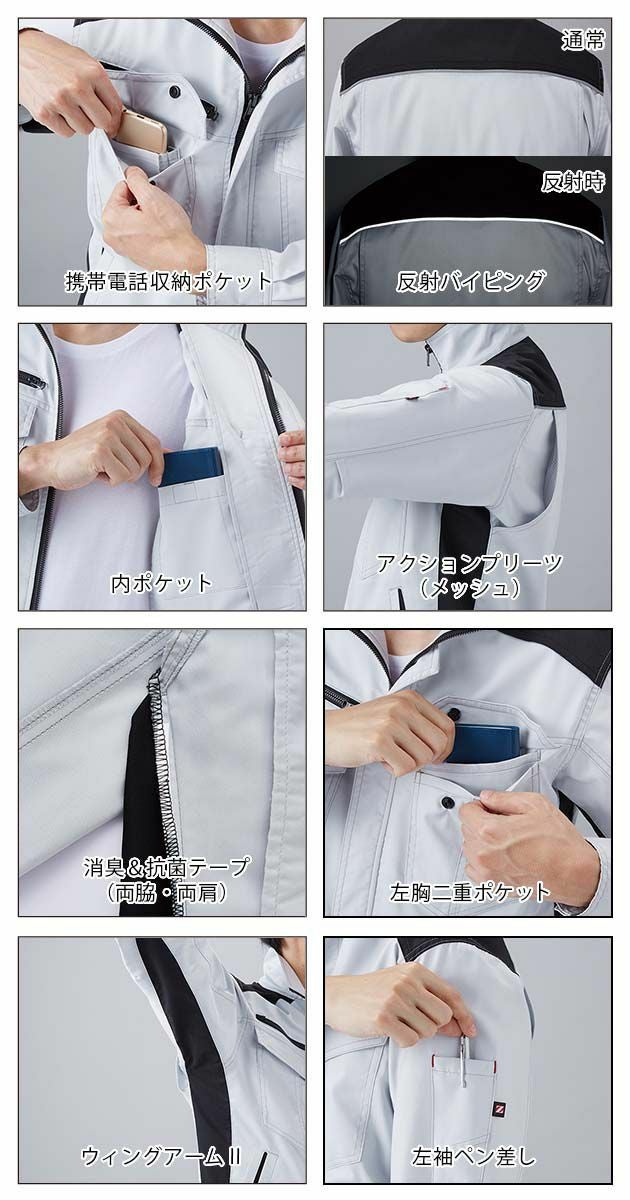 携帯電話収納ポケット

通常

反射時

反射パイピング

内ポケット

アクションプリーツ
（メッシュ）

消臭＆抗菌テープ
（両脇・両肩）

左胸二重ポケット

ウィングアームII

左袖ペン差し