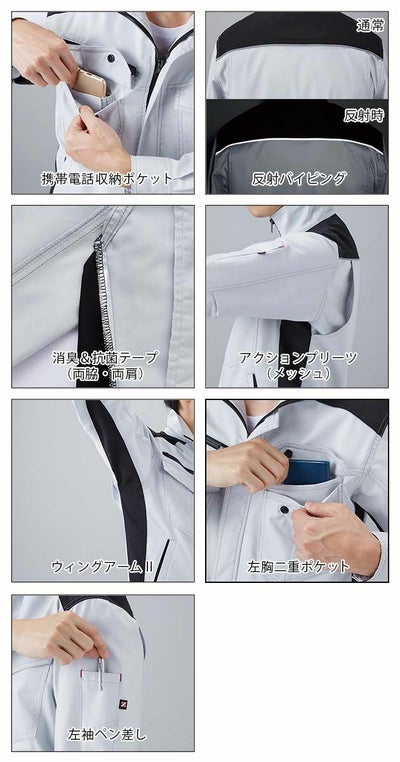 携帯電話収納ポケット

通常

反射時

反射パイピング

消臭＆抗菌テープ
（両脇・両肩）

アクションプリーツ
（メッシュ）

ウィングアームII

左胸二重ポケット

左袖ペン差し