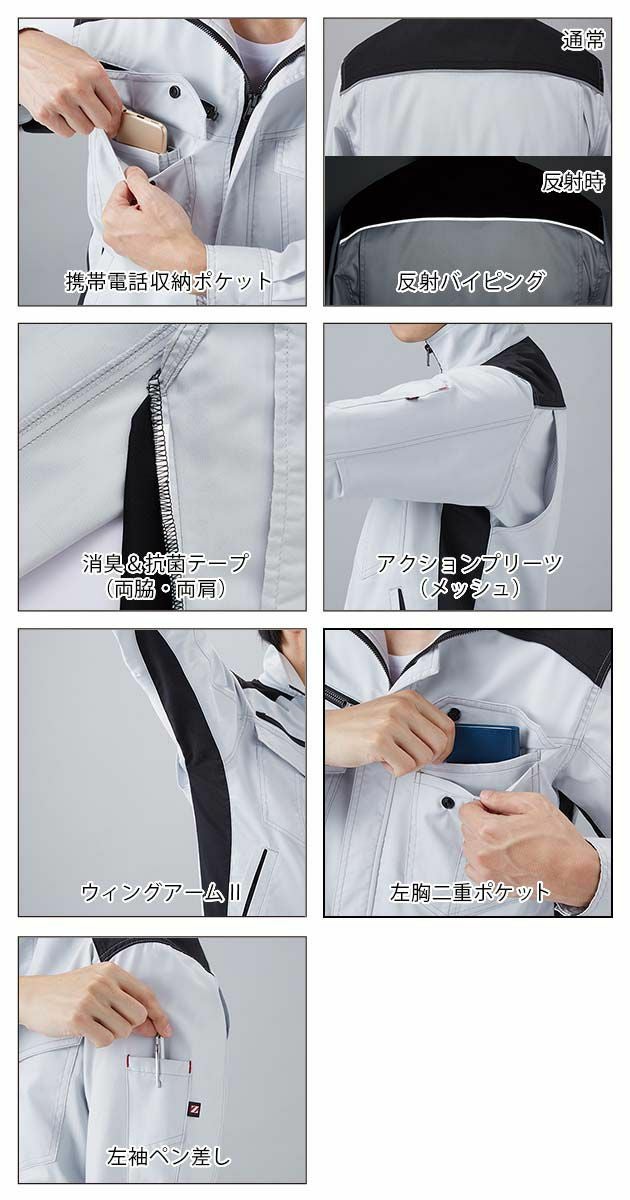 携帯電話収納ポケット

通常

反射時

反射パイピング

消臭＆抗菌テープ
（両脇・両肩）

アクションプリーツ
（メッシュ）

ウィングアームII

左胸二重ポケット

左袖ペン差し