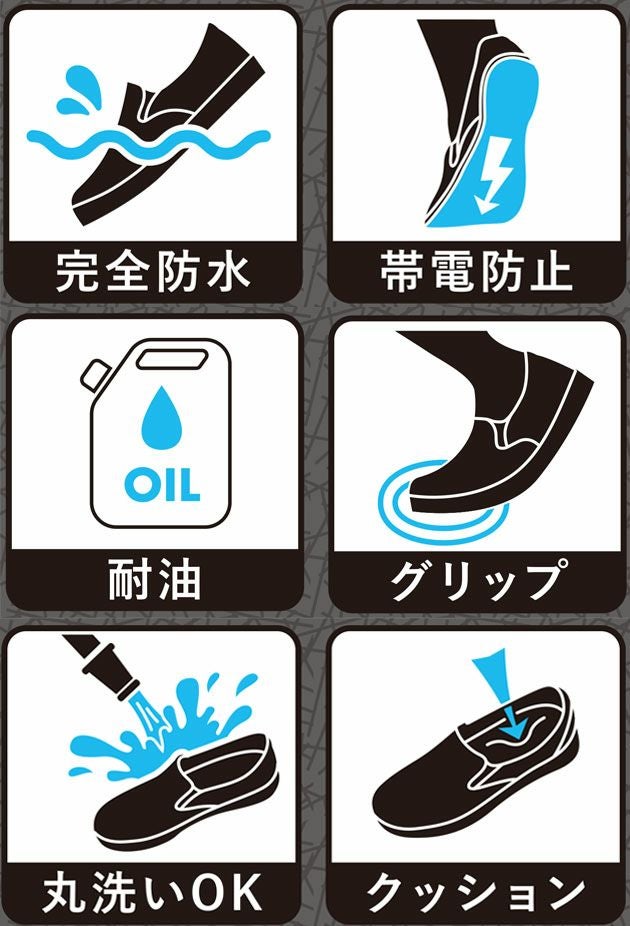 完全防水

帯電防止

OIL

耐油

グリップ

丸洗いOK

クッション