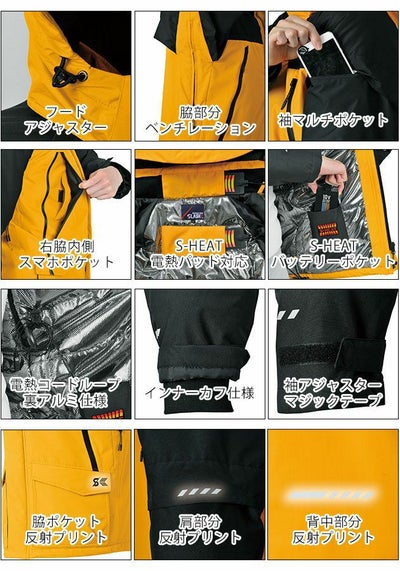 フード
アジャスター

脇部分
ベンチレーション

袖マルチポケット

右脇内側
スマホポケット

S-HEAT
電熱パッド対応

S-HEAT
バッテリーポケット

電熱コードループ
裏アルミ仕様

インナーカフ仕様

袖アジャスター
マジックテープ

脇ポケット
反射プリント

肩部分
反射プリント

背中部分
反射プリント