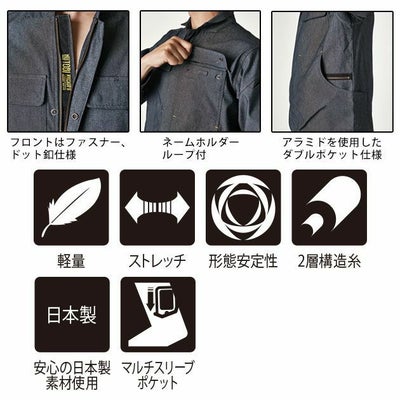 フロントはファスナー、ドット釦仕様

ネームホルダーループ付

アラミドを使用したダブルポケット仕様

軽量

ストレッチ

形態安定性

2層構造糸

日本製

安心の日本製素材使用

マルチスリーブポケット