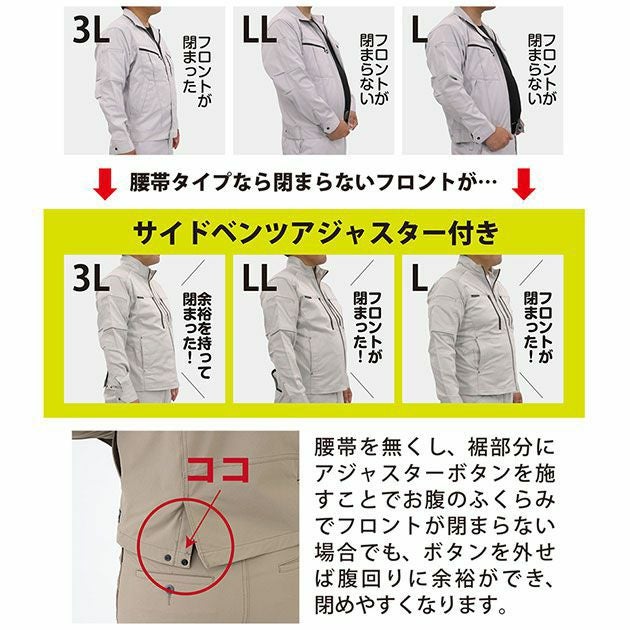 3L
フロントが閉まった

LL
フロントが閉まらない

L
フロントが閉まらない

腰帯タイプなら閉まらないフロントが…

サイドベンツアジャスター付き

3L
余裕を持って閉まった!

LL
フロントが閉まった!

L
フロントが閉まった!

ココ

腰帯を無くし、裾部分にアジャスターボタンを施すことでお腹のふくらみでフロントが閉まらない場合でも、ボタンを外せば腹回りに余裕ができ、閉めやすくなります。