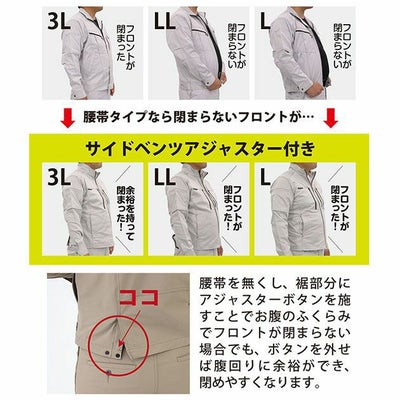 3L
フロントが閉まった

LL
フロントが閉まらない

L
フロントが閉まらない

腰帯タイプなら閉まらないフロントが…

サイドベンツアジャスター付き

3L
余裕を持って閉まった！

LL
フロントが閉まった！

L
フロントが閉まった！

ココ

腰帯を無くし、裾部分にアジャスターボタンを施すことでお腹のふくらみでフロントが閉まらない場合でも、ボタンを外せば腹回りに余裕ができ、閉めやすくなります。