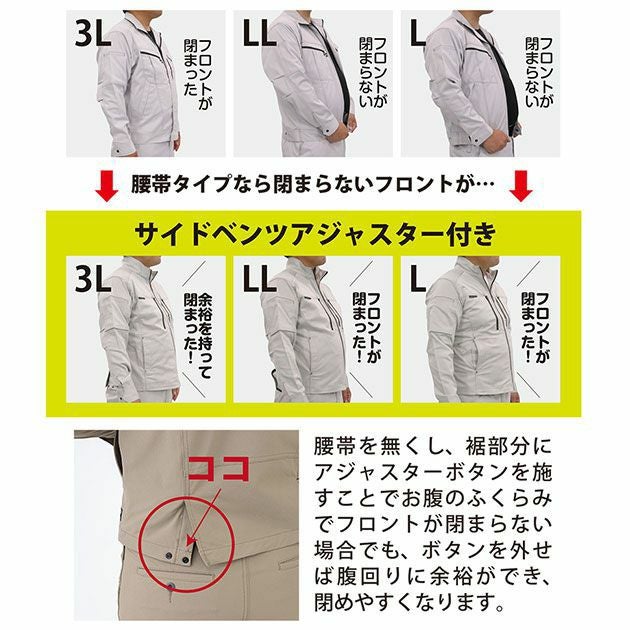 3L
フロントが閉まった

LL
フロントが閉まらない

L
フロントが閉まらない

腰帯タイプなら閉まらないフロントが…

サイドベンツアジャスター付き

3L
余裕を持って閉まった！

LL
フロントが閉まった！

L
フロントが閉まった！

ココ

腰帯を無くし、裾部分にアジャスターボタンを施すことでお腹のふくらみでフロントが閉まらない場合でも、ボタンを外せば腹回りに余裕ができ、閉めやすくなります。