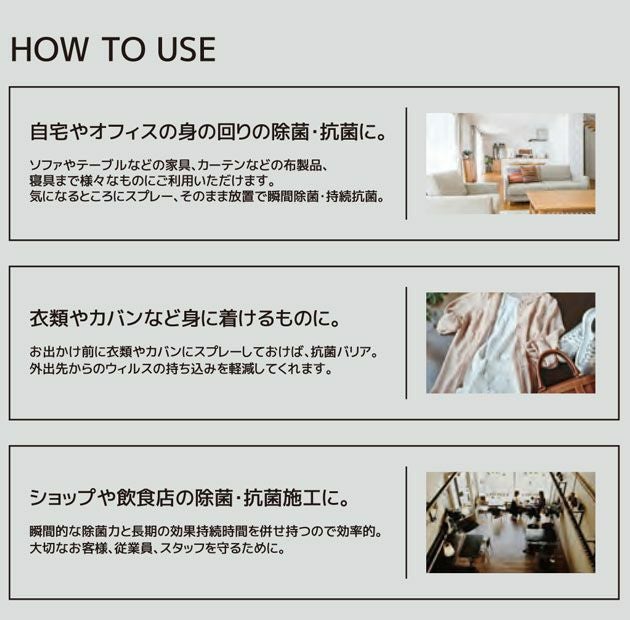 HOW TO USE

自宅やオフィスの身の回りの除菌・抗菌に。

ソファやテーブルなどの家具、カーテンなどの布製品、寝具まで様々なものにご利用いただけます。気になるところにスプレー、そのまま放置で瞬間除菌・持続抗菌。

衣類やカバンなど身に着けるものに。

お出かけ前に衣類やカバンにスプレーしておけば、抗菌バリア。外出先からのウィルスの持ち込みを軽減してくれます。

ショップや飲食店の除菌・抗菌施工に。

瞬間的な除菌力と長期の効果持続時間を併せ持つので効率的。大切なお客様、従業員、スタッフを守るために。