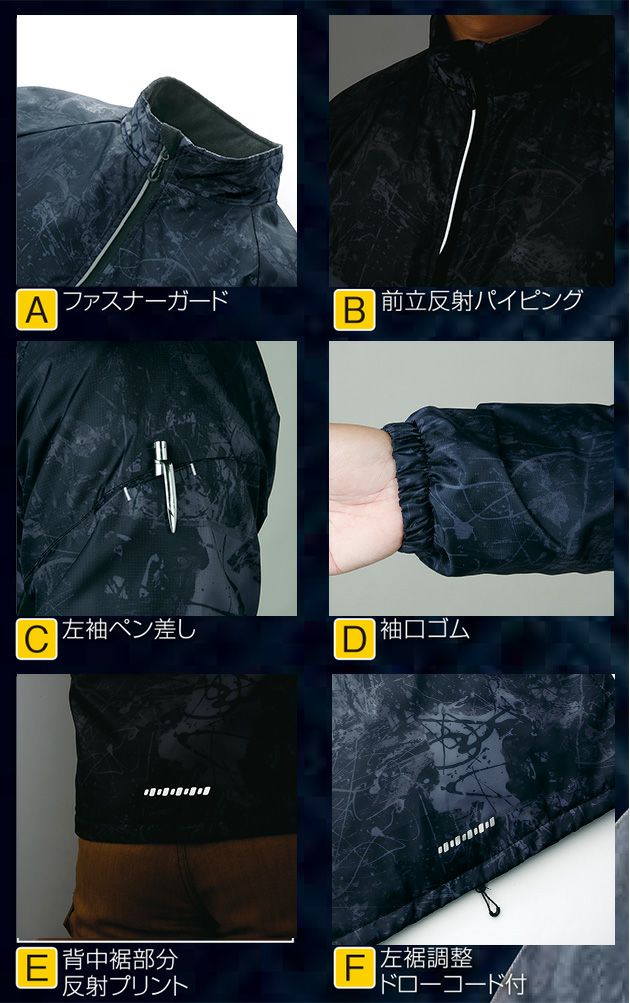 A ファスナーガード

B 前立反射パイピング

C 左袖ペン差し

D 袖口ゴム

E 背中裾部分
反射プリント

F 左裾調整
ドローコード付