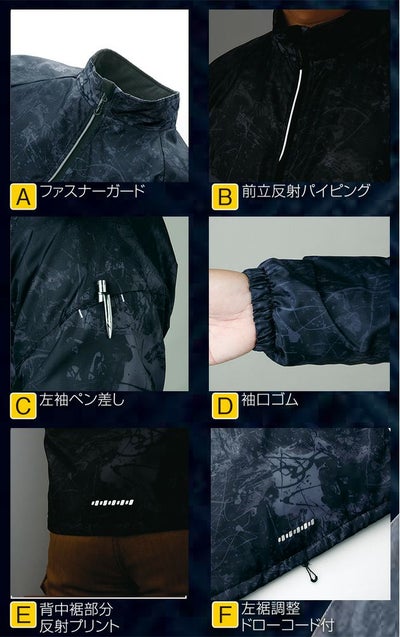 A ファスナーガード

B 前立反射パイピング

C 左袖ペン差し

D 袖口ゴム

E 背中裾部分 反射プリント

F 左裾調整 ドローコード付