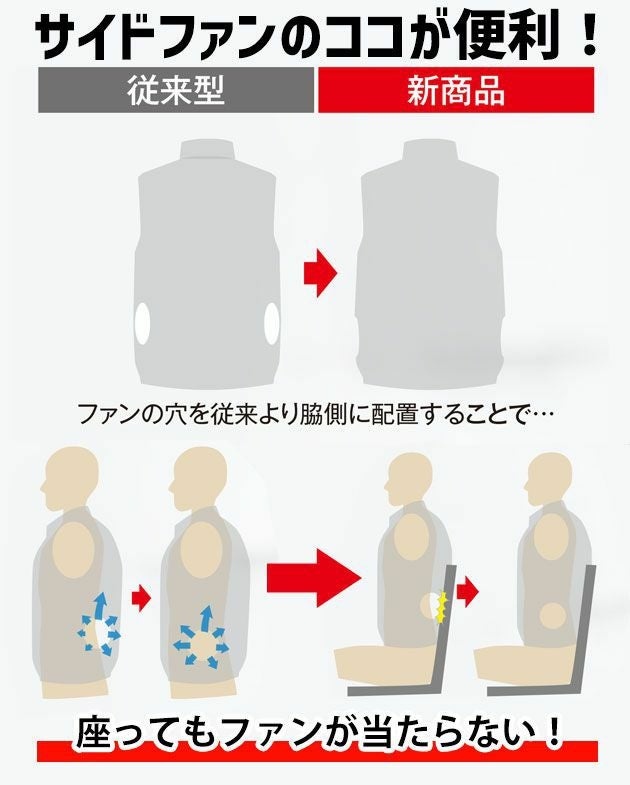 サイドファンのココが便利！

従来型

新商品

ファンの穴を従来より脇側に配置することで…

座ってもファンが当たらない！