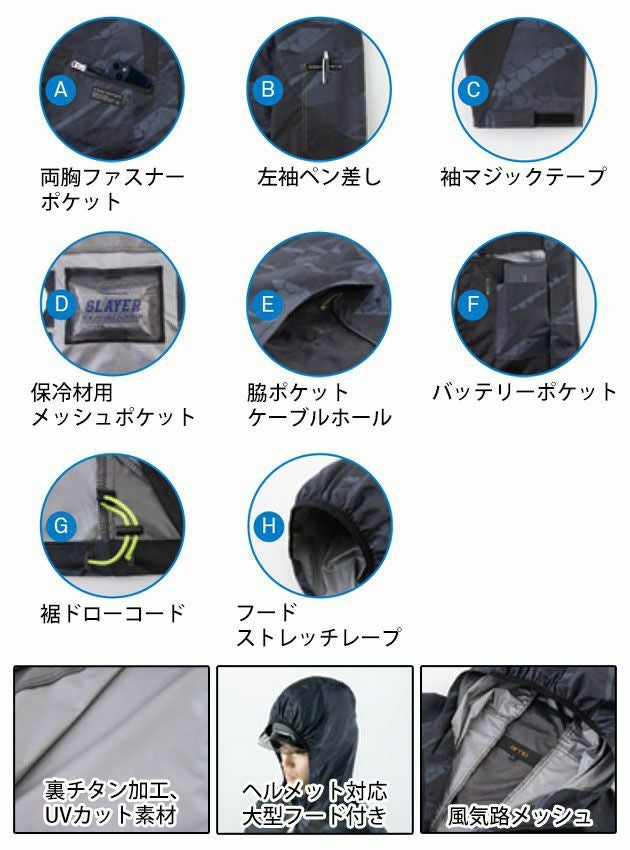 A
両胸ファスナーポケット

B
左袖ペン差し

C
袖マジックテープ

D
SLAYER
保冷材用メッシュポケット

E
脇ポケットケーブルホール

F
バッテリーポケット

G
裾ドローコード

H
フードストレッチレープ

裏チタン加工、UVカット素材

ヘルメット対応大型フード付き

風気路メッシュ