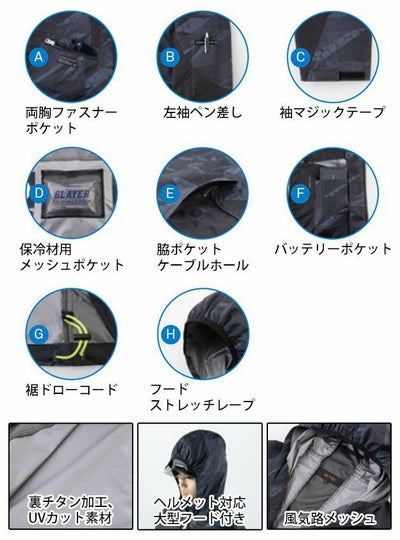 A
両胸ファスナーポケット

B
左袖ペン差し

C
袖マジックテープ

D
SLAYER
保冷材用メッシュポケット

E
脇ポケットケーブルホール

F
バッテリーポケット

G
裾ドローコード

H
フードストレッチレープ

裏チタン加工、UVカット素材

ヘルメット対応大型フード付き

風気路メッシュ