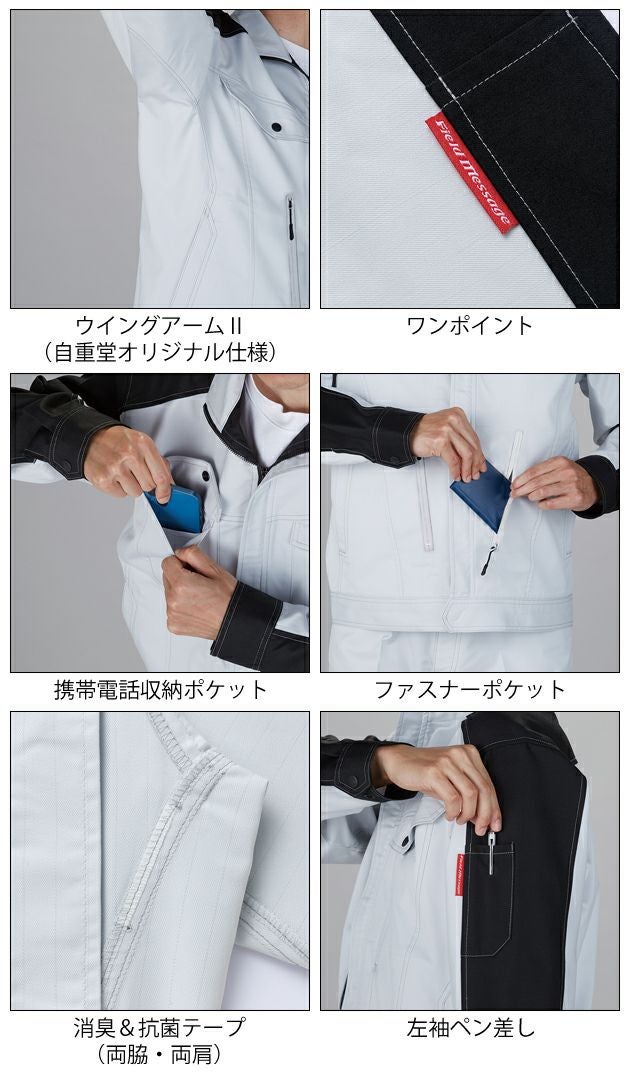 Field Message

ウイングアームII
（自重堂オリジナル仕様）

ワンポイント

携帯電話収納ポケット

ファスナーポケット

消臭＆抗菌テープ
（両脇・両肩）

左袖ペン差し