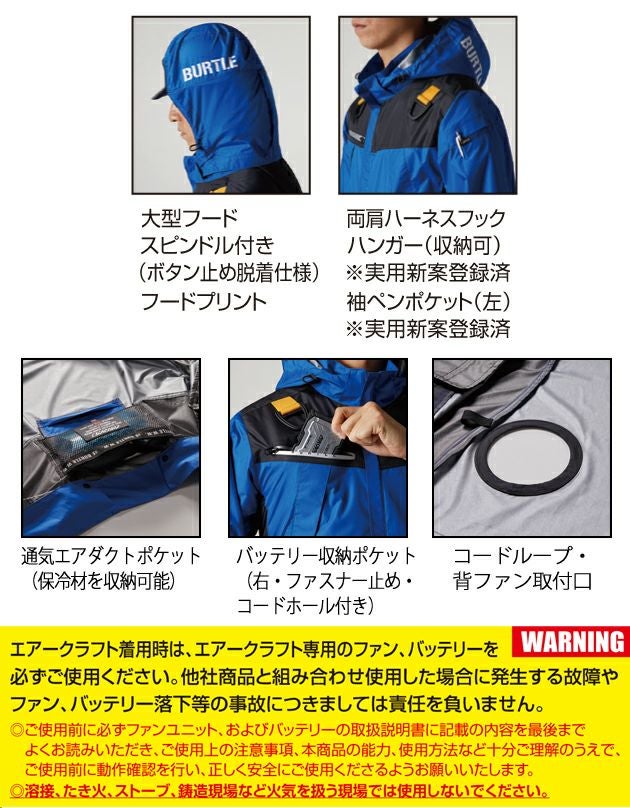 BURTLE

BURTLE

大型フード
スピンドル付き
（ボタン止め脱着仕様）
フードプリント

両肩ハーネスフック
ハンガー（収納可）
※実用新案登録済
袖ペンポケット（左）
※実用新案登録済

通気エアダクトポケット
（保冷材を収納可能）

バッテリー収納ポケット
（右・ファスナー止め・
コードホール付き）

コードループ・
背ファン取付口

WARNING

エアークラフト着用時は、エアークラフト専用のファン、バッテリーを必ずご使用ください。他社商品と組み合わせ使用した場合に発生する故障やファン、バッテリー落下等の事故につきましては責任を負いません。

◎ご使用前に必ずファンユニット、およびバッテリーの取扱説明書に記載の内容を最後までよくお読みいただき、ご使用上の注意事項、本商品の能力、使用方法など十分ご理解のうえで、ご使用前に動作確認を行い、正しく安全にご使用くださるようお願いいたします。
◎溶接、たき火、ストーブ、鋳造現場など火気を扱う現場では使用しないでください。