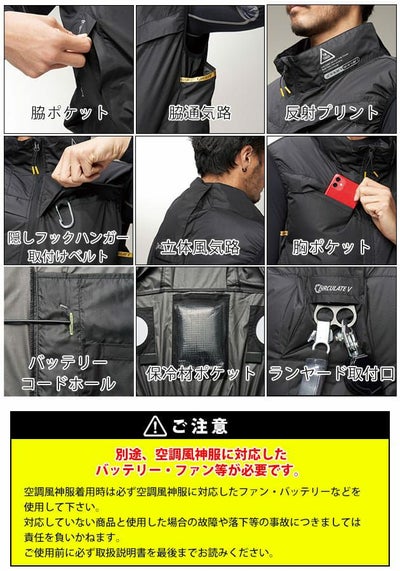 脇ポケット

脇通気路

反射プリント

隠しフックハンガー取付けベルト

立体風気路

胸ポケット

バッテリーコードホール

保冷材ポケット

CIRCULATE V

ランヤード取付口

ご注意

別途、空調風神服に対応したバッテリー・ファン等が必要です。

空調風神服着用時は必ず空調風神服に対応したファン・バッテリーなどを使用して下さい。
対応していない商品と使用した場合の故障や落下等の事故につきましては責任を負いかねます。
ご使用前に必ず取扱説明書を最後までお読みください。