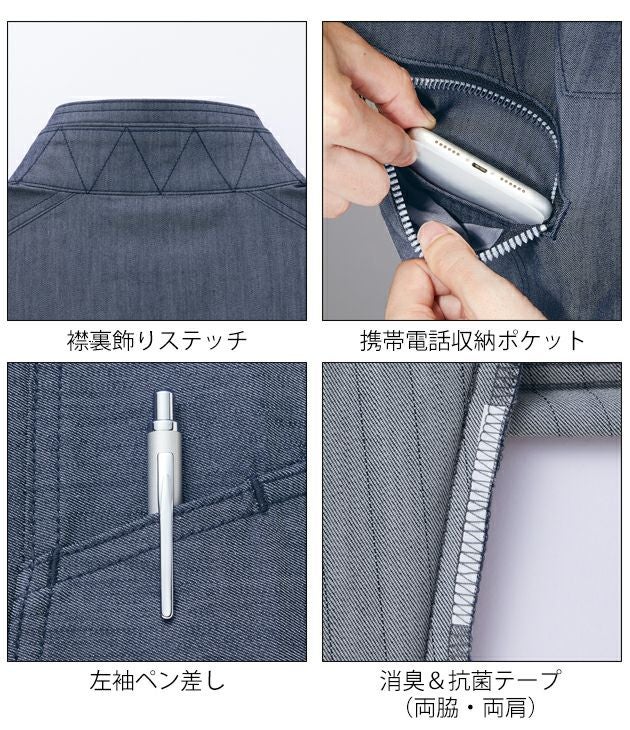 襟裏飾りステッチ

携帯電話収納ポケット

左袖ペン差し

消臭＆抗菌テープ
（両脇・両肩）