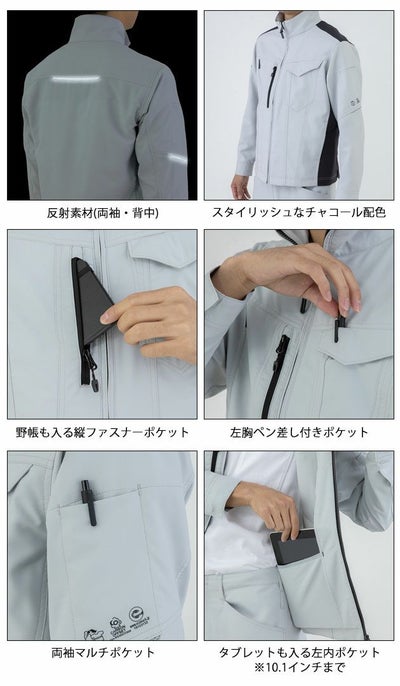 反射素材(両袖・背中)

スタイリッシュなチャコール配色

野帳も入る縦ファスナーポケット

左胸ペン差し付きポケット

両袖マルチポケット

タブレットも入る左内ポケット
※10.1インチまで