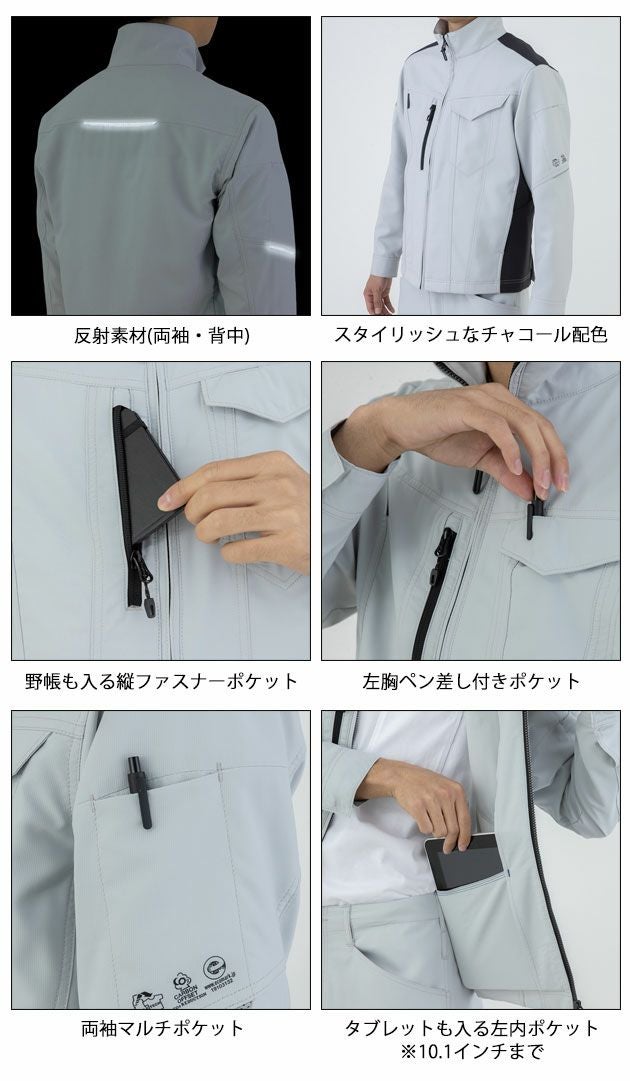 反射素材(両袖・背中)

スタイリッシュなチャコール配色

野帳も入る縦ファスナーポケット

左胸ペン差し付きポケット

両袖マルチポケット

タブレットも入る左内ポケット
※10.1インチまで