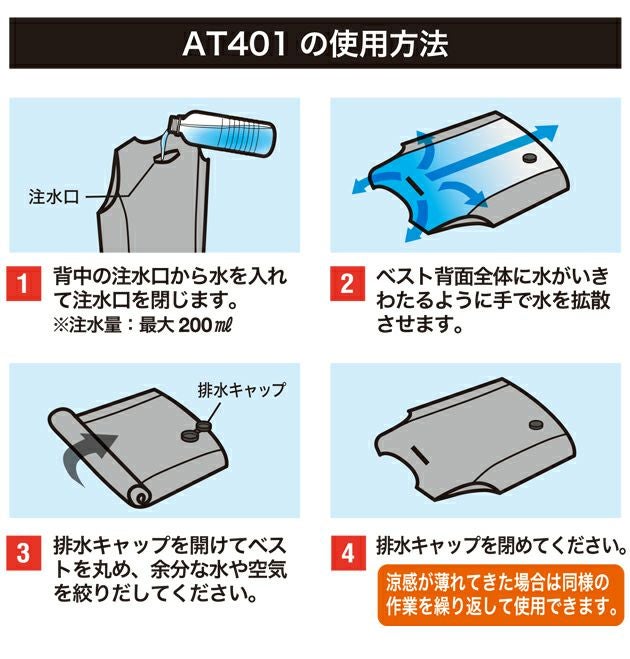 AT401 の使用方法

注水口

1 背中の注水口から水を入れて注水口を閉じます。
※注水量：最大 200㎖

2 ベスト背面全体に水がいきわたるように手で水を拡散させます。

排水キャップ

3 排水キャップを開けてベストを丸め、余分な水や空気を絞りだしてください。

4 排水キャップを閉めてください。

涼感が薄れてきた場合は同様の作業を繰り返して使用できます。