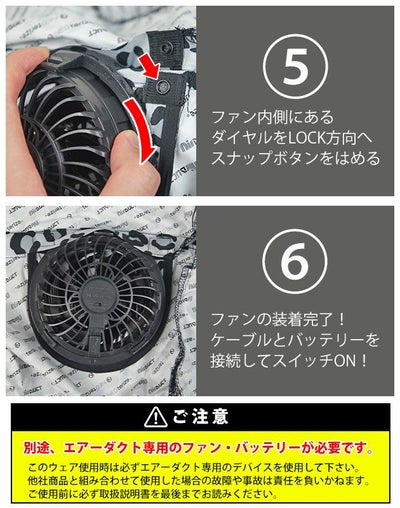 ⑤

ファン内側にある
ダイヤルをLOCK方向へ
スナップボタンをはめる

⑥

ファンの装着完了！
ケーブルとバッテリーを
接続してスイッチON！

ご注意

別途、エアーダクト専用のファン・バッテリーが必要です。

このウェア使用時は必ずエアーダクト専用のデバイスを使用して下さい。
他社商品と組み合わせて使用した場合の故障や事故は責任を負いかねます。
ご使用前に必ず取扱説明書を最後までお読みください。