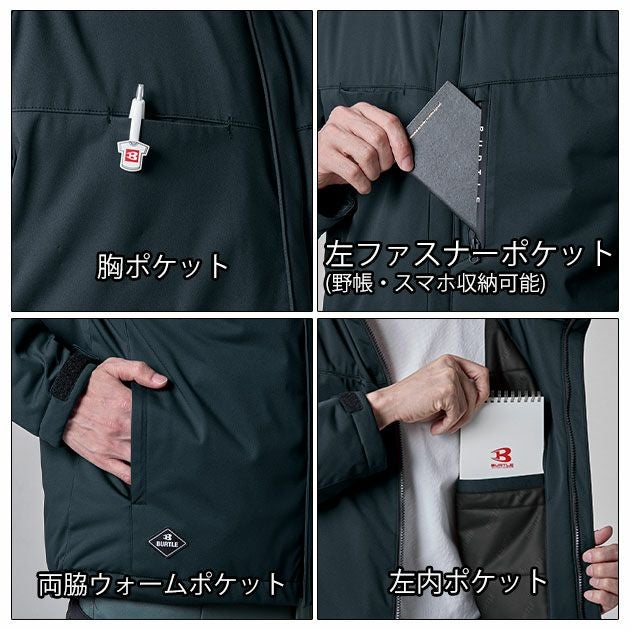 B

胸ポケット

BURTLE

左ファスナーポケット
(野帳・スマホ収納可能)

B
BURTLE

両脇ウォームポケット

B
BURTLE

左内ポケット