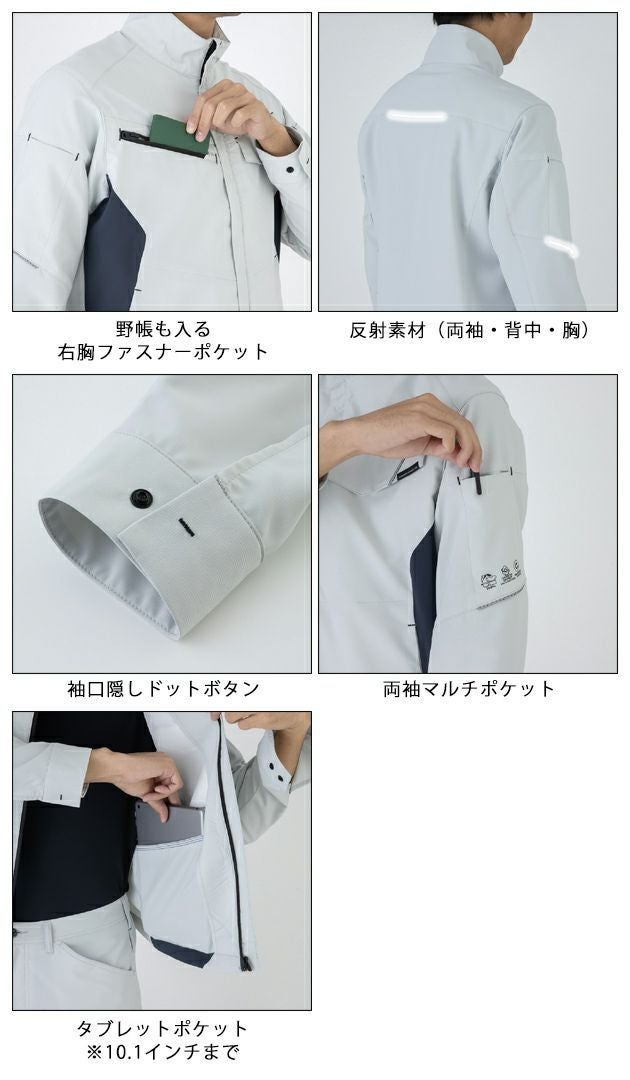 野帳も入る
右胸ファスナーポケット

反射素材（両袖・背中・胸）

袖口隠しドットボタン

両袖マルチポケット

タブレットポケット
※10.1インチまで