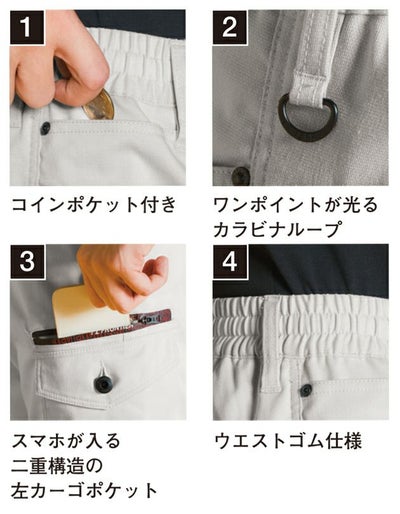 1

コインポケット付き

2

ワンポイントが光る
カラビナループ

3

スマホが入る
二重構造の
左カーゴポケット

4

ウエストゴム仕様