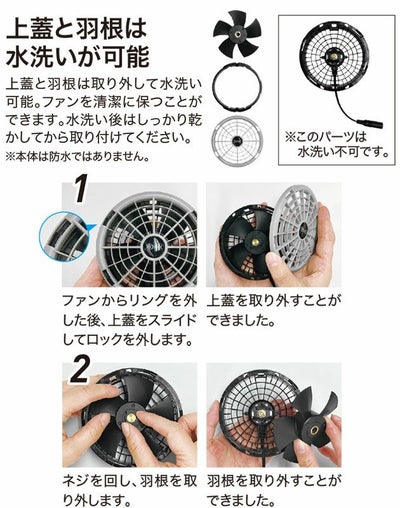 上蓋と羽根は水洗いが可能

上蓋と羽根は取り外して水洗い可能。ファンを清潔に保つことができます。水洗い後はしっかり乾かしてから取り付けてください。
※本体は防水ではありません。

※このパーツは水洗い不可です。

1

ファンからリングを外した後、上蓋をスライドしてロックを外します。

上蓋を取り外すことができました。

2

ネジを回し、羽根を取り外します。

羽根を取り外すことができました。